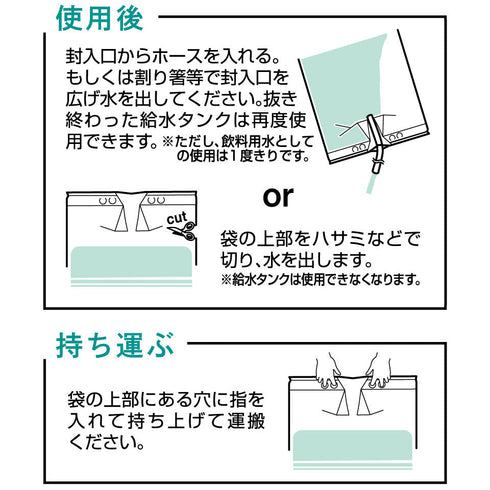 使用後

封入口からホースを入れる。もしくは割り箸等で封入口を広げ水を出してください。抜き終わった給水タンクは再度使用できます。※ただし、飲料用水としての使用は1度きりです。

or

cut

袋の上部をハサミなどで切り、水を出します。
※給水タンクは使用できなくなります。

持ち運ぶ

袋の上部にある穴に指を入れて持ち上げて運搬ください。